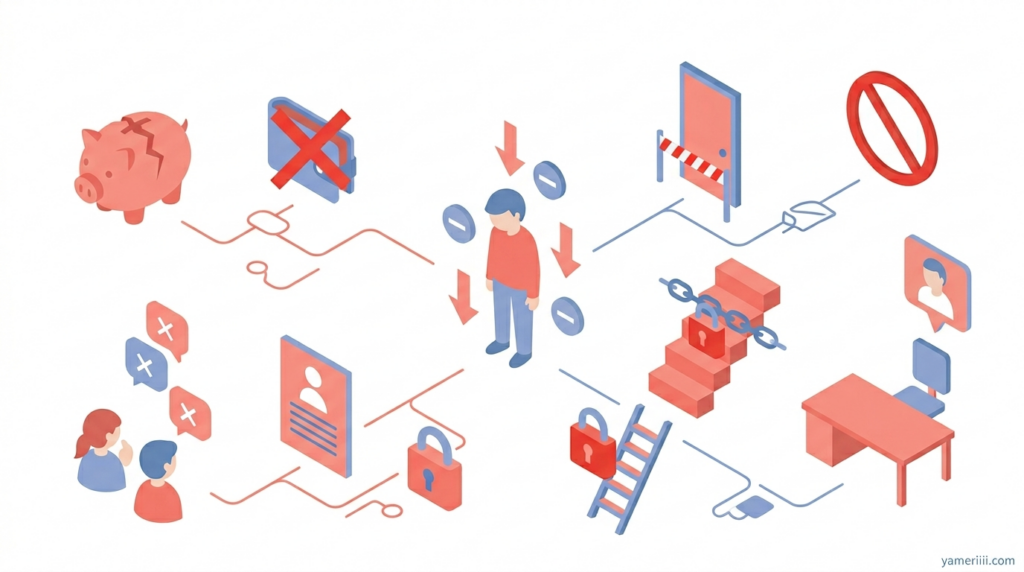 yameriiii.com