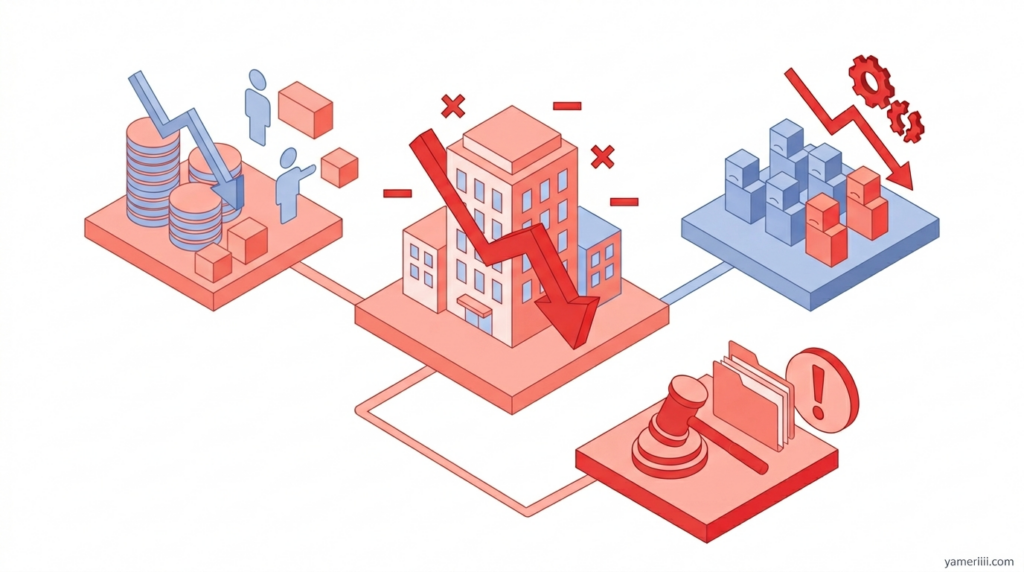 yameriiii.com