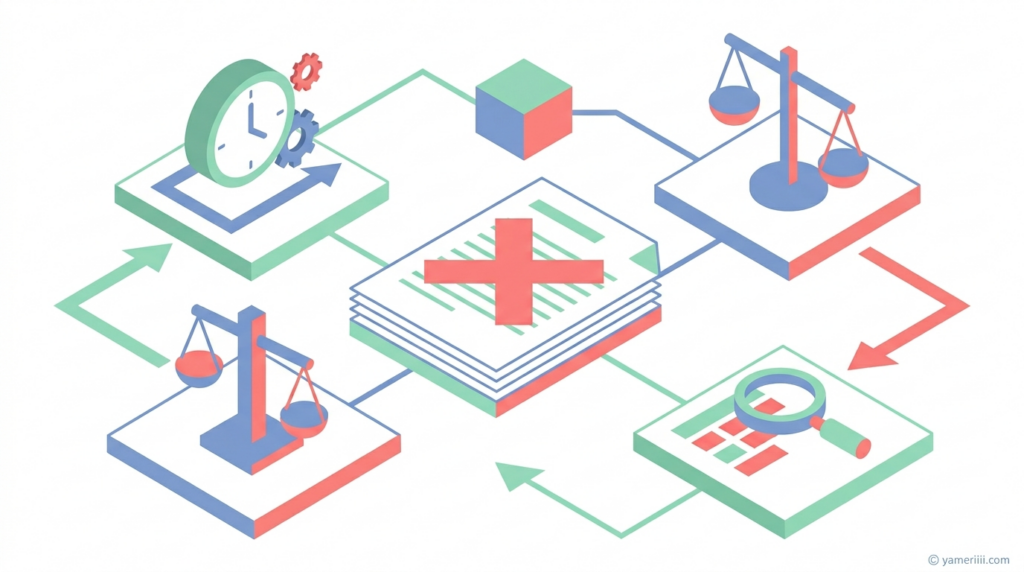 © yameriiii.com