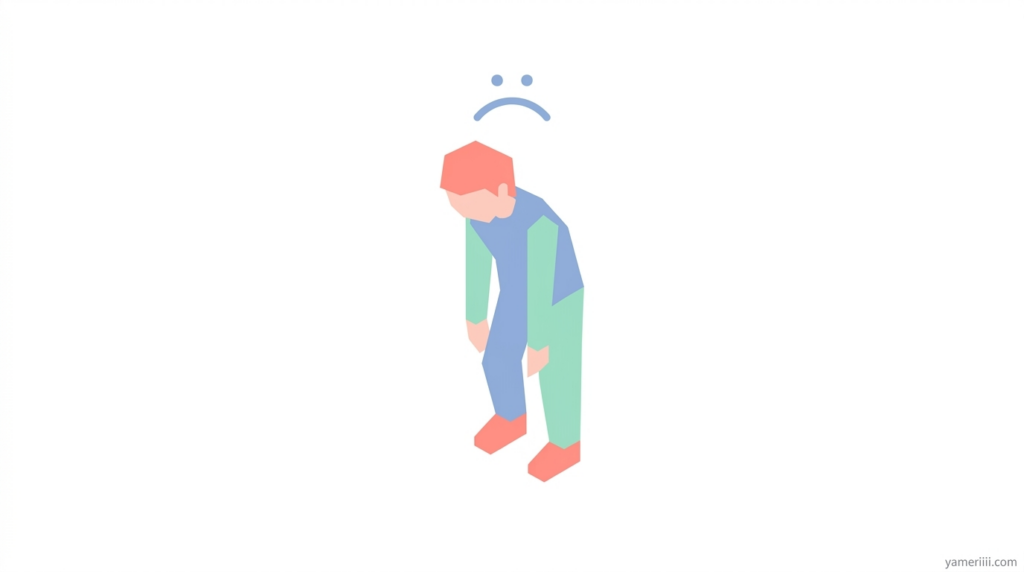 yameriiii.com