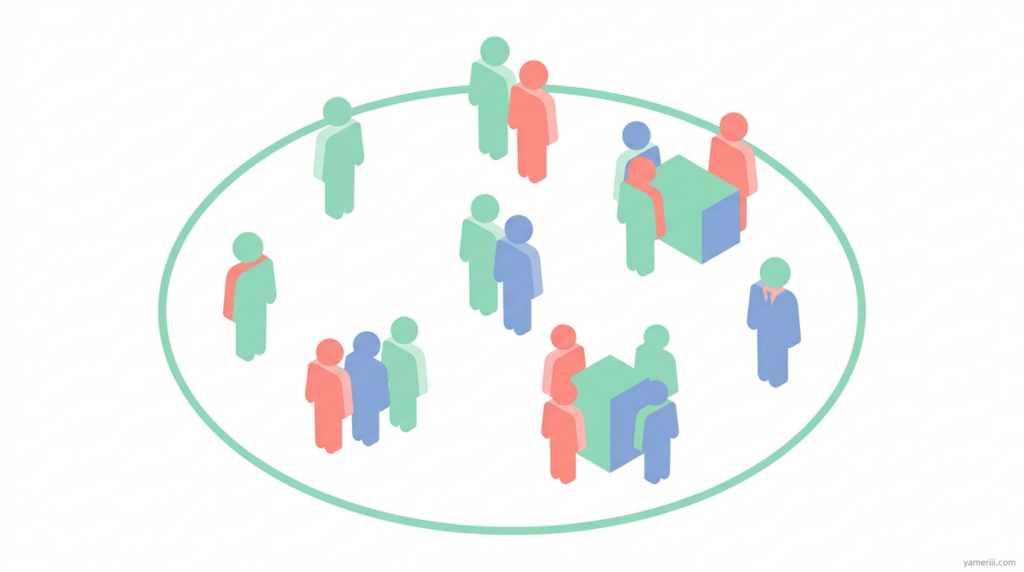 yameriii.com