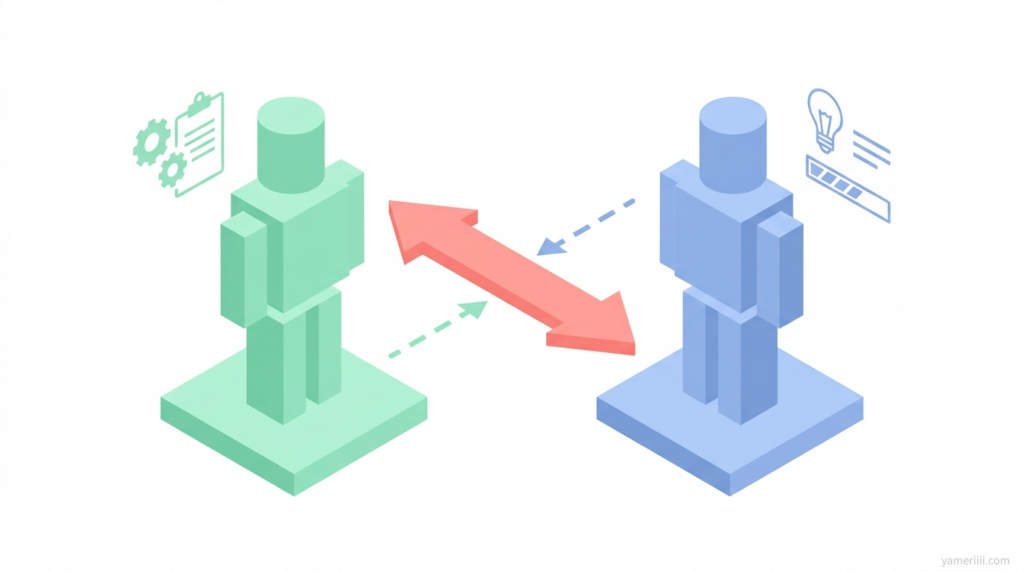 yameriiii.com