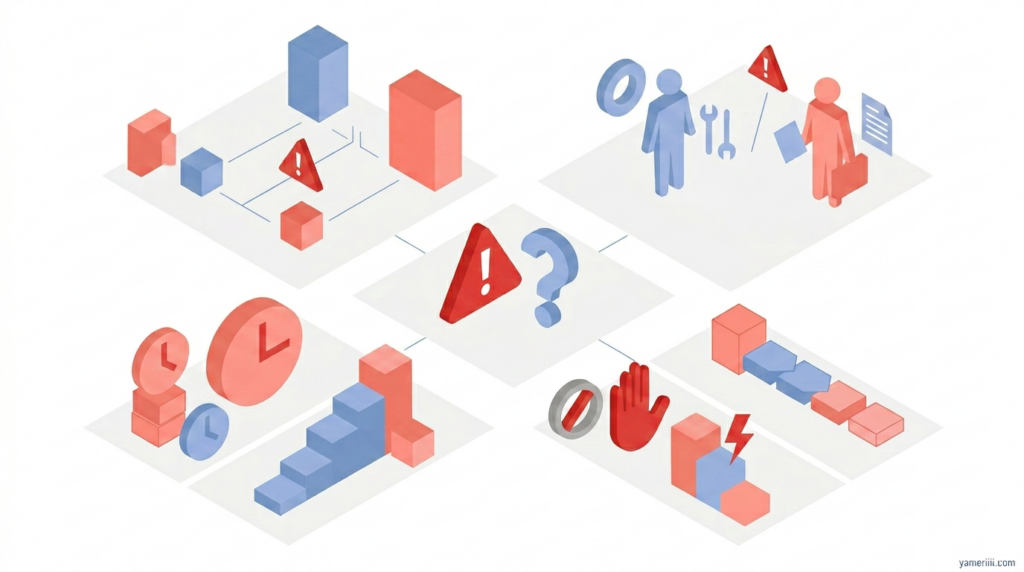 yameriiii.com