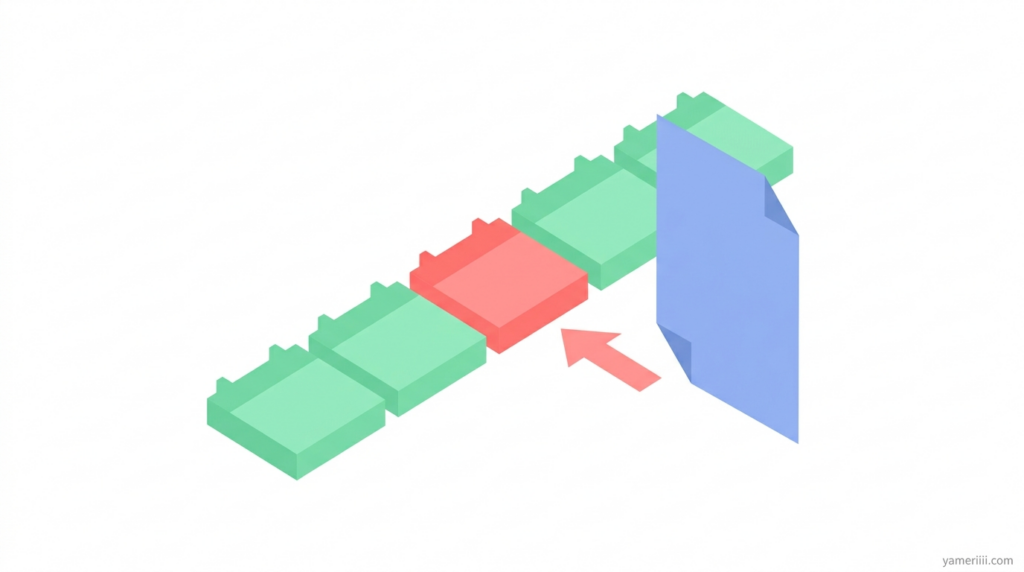 yameriiii.com