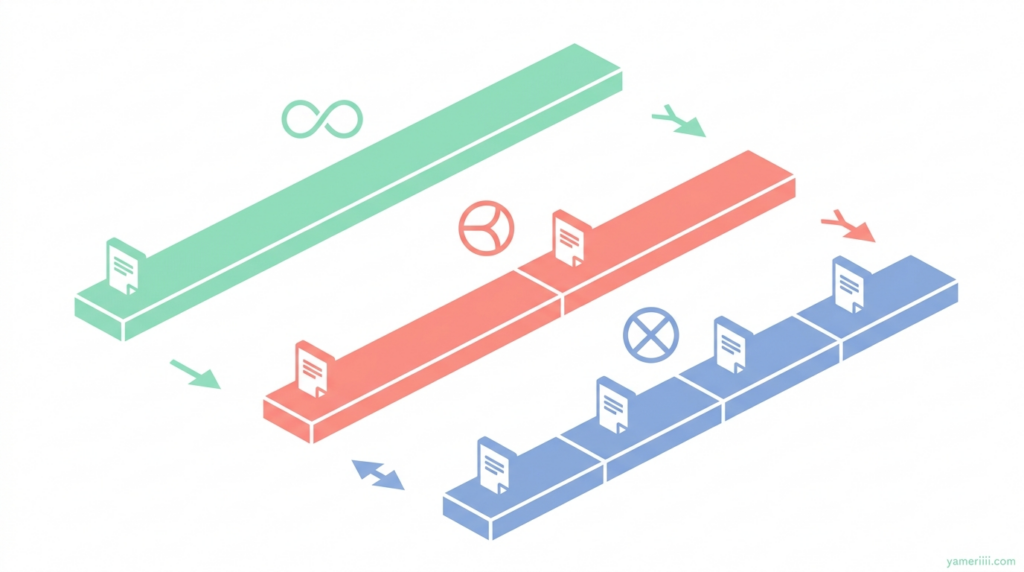 yameriiii.com