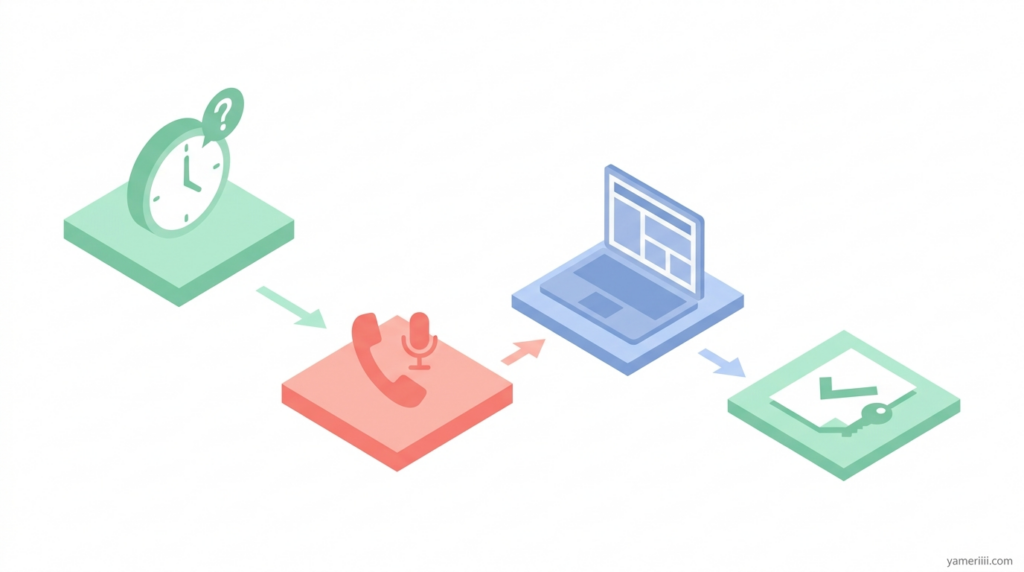 ?

yameriiii.com