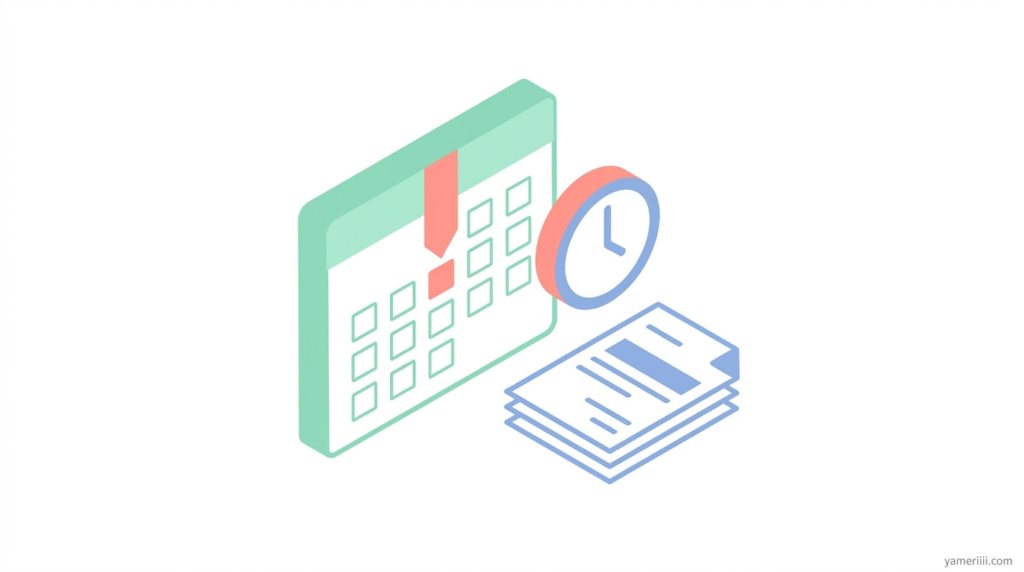 yameriiii.com