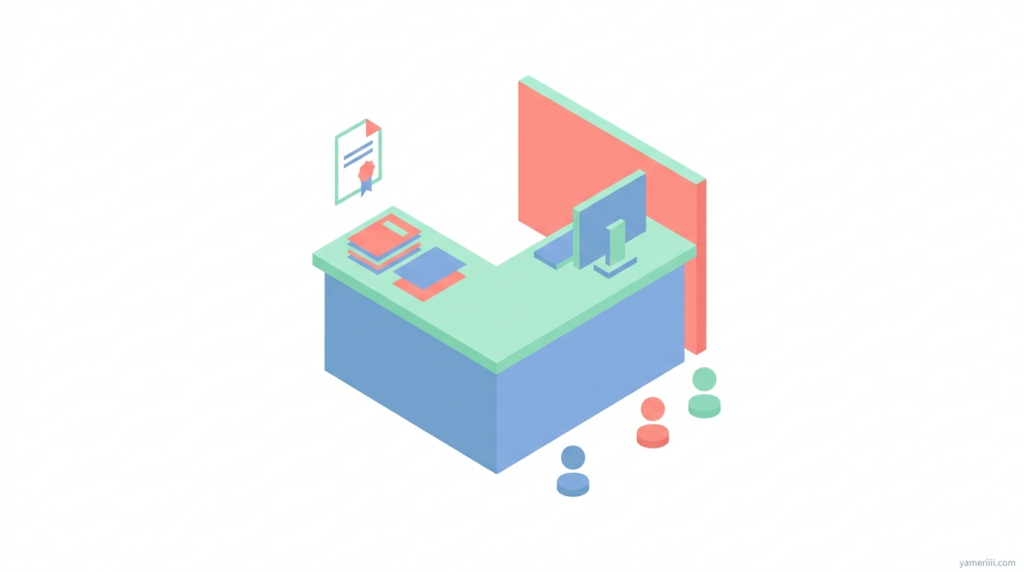 yameriiii.com