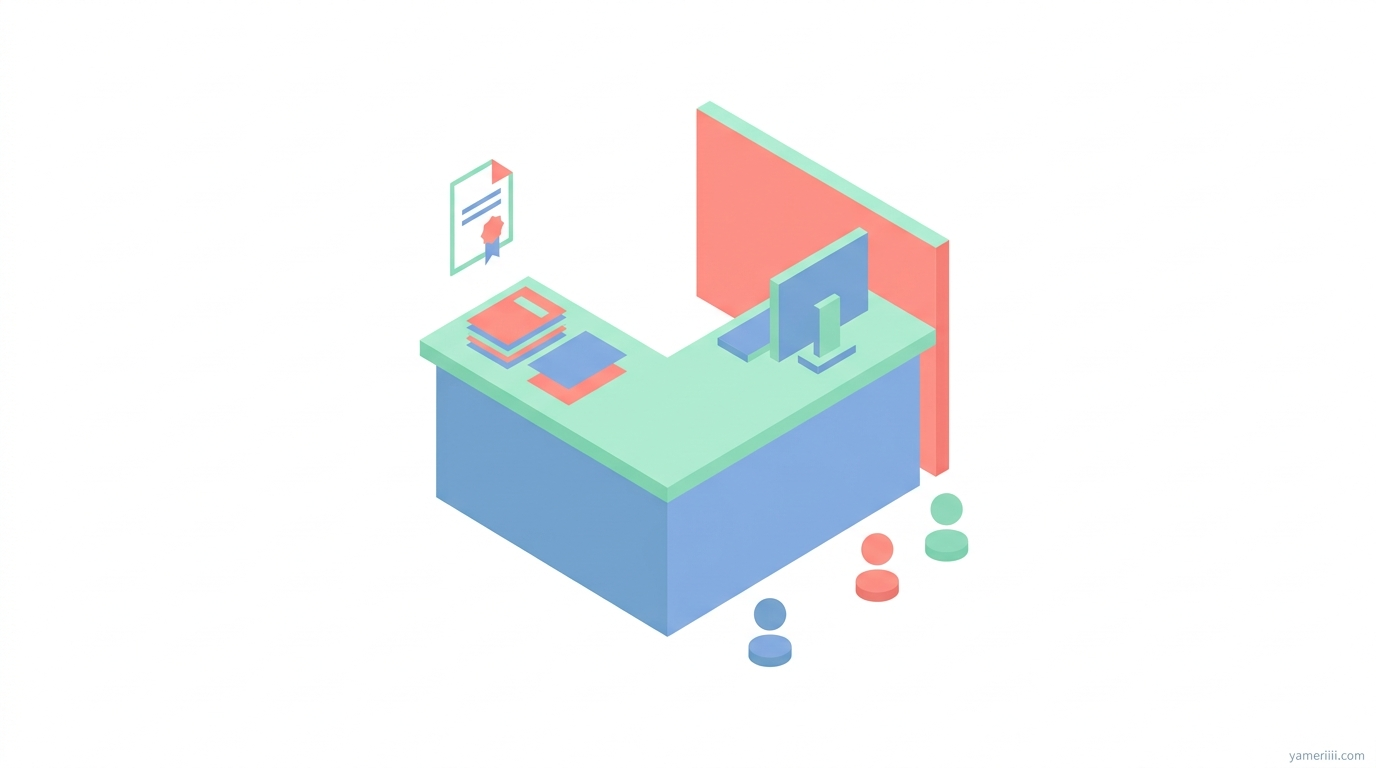 yameriiii.com