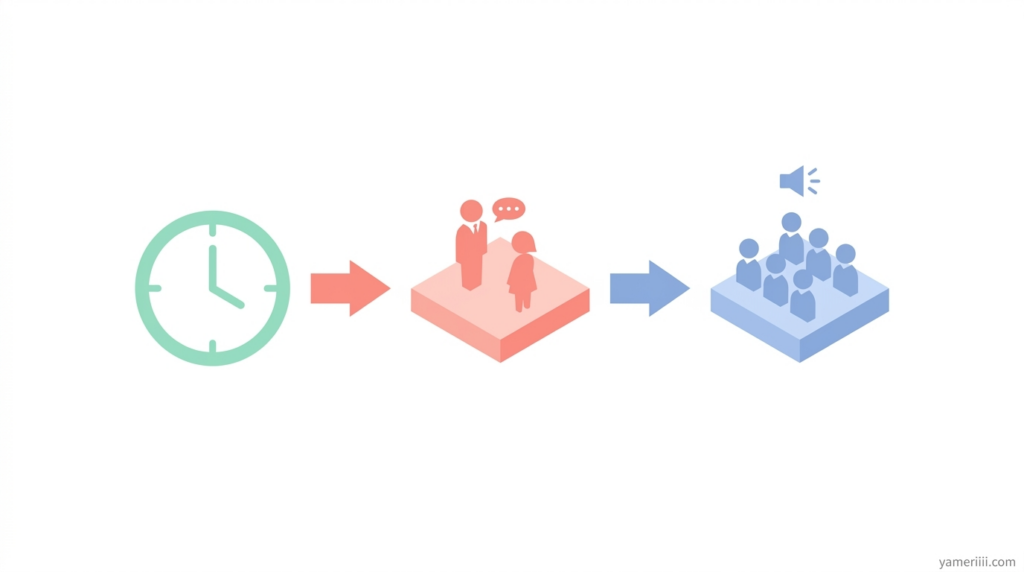 yameriiii.com