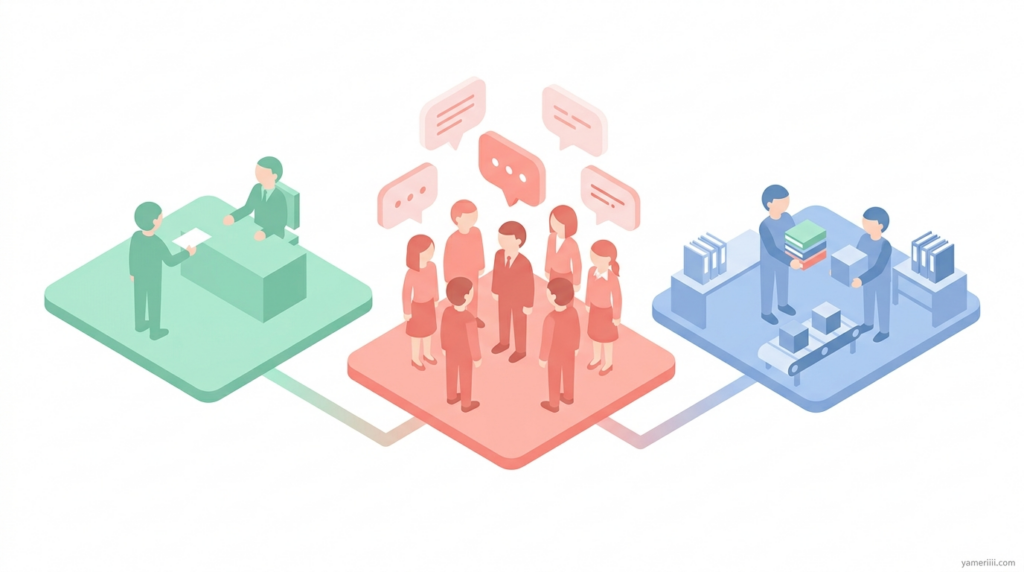 yameriiii.com