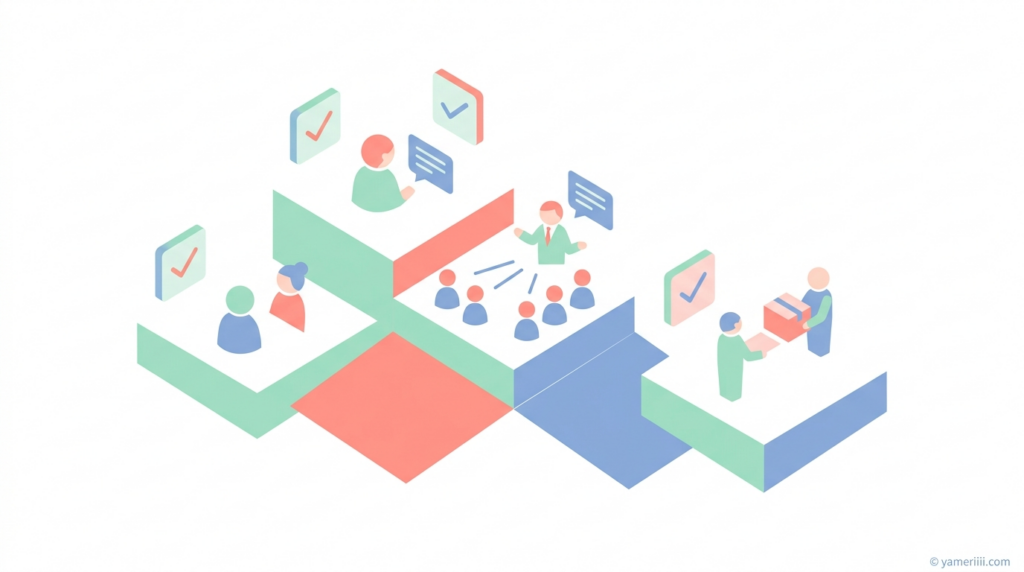 © yameriiii.com