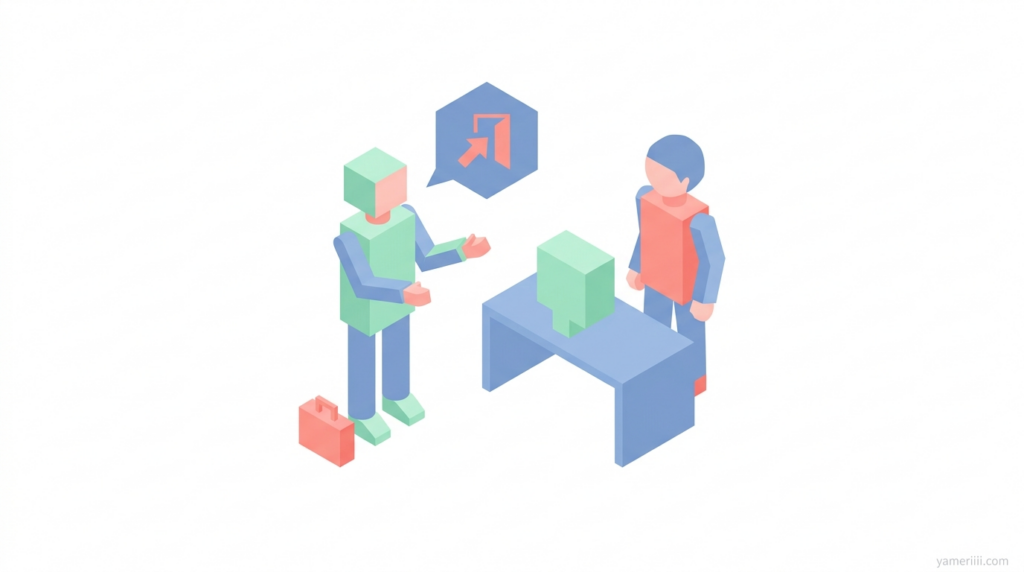 yameriiii.com