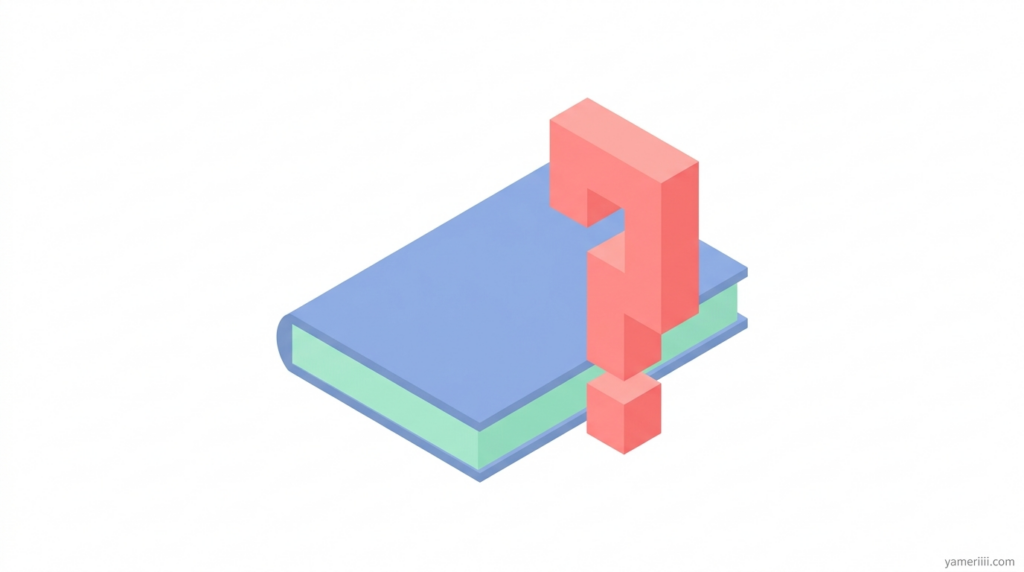 yameriiii.com