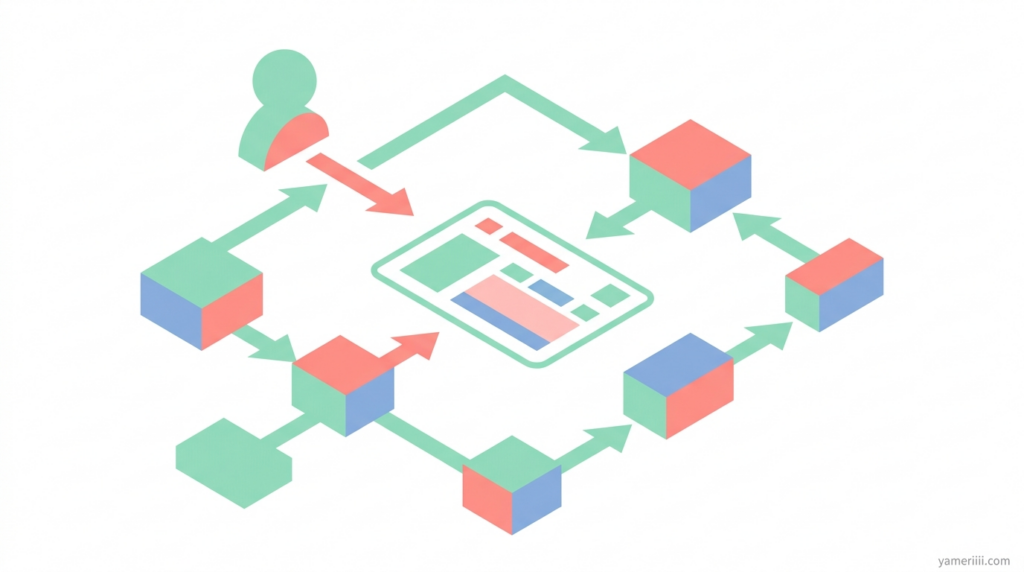 yameriiii.com