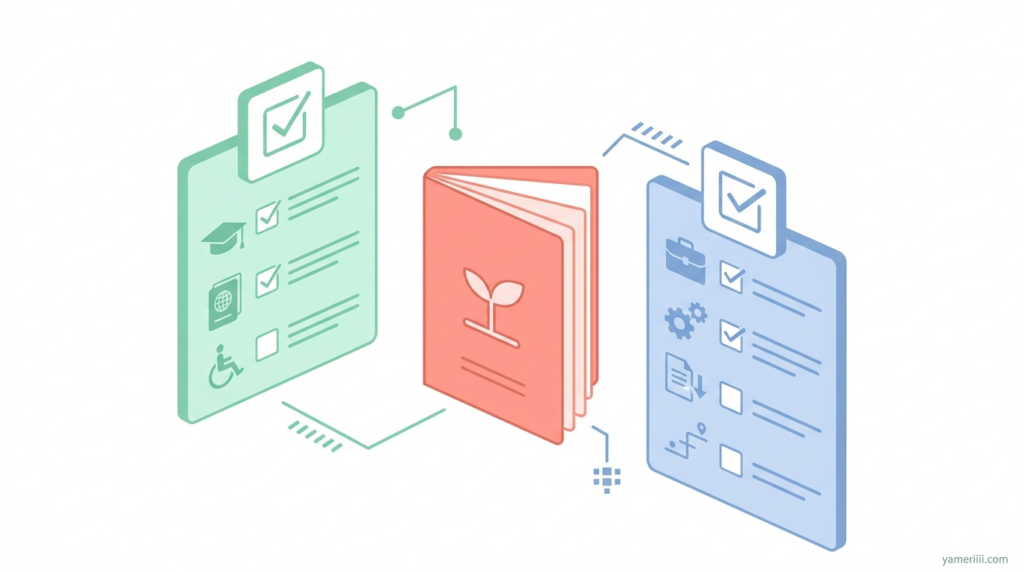 yameriiii.com