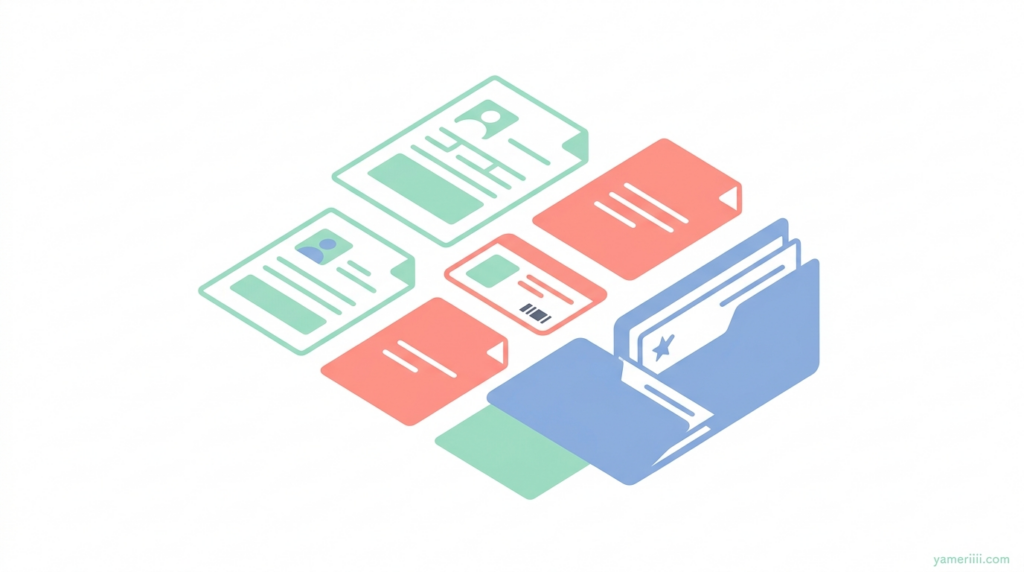 yameriiii.com