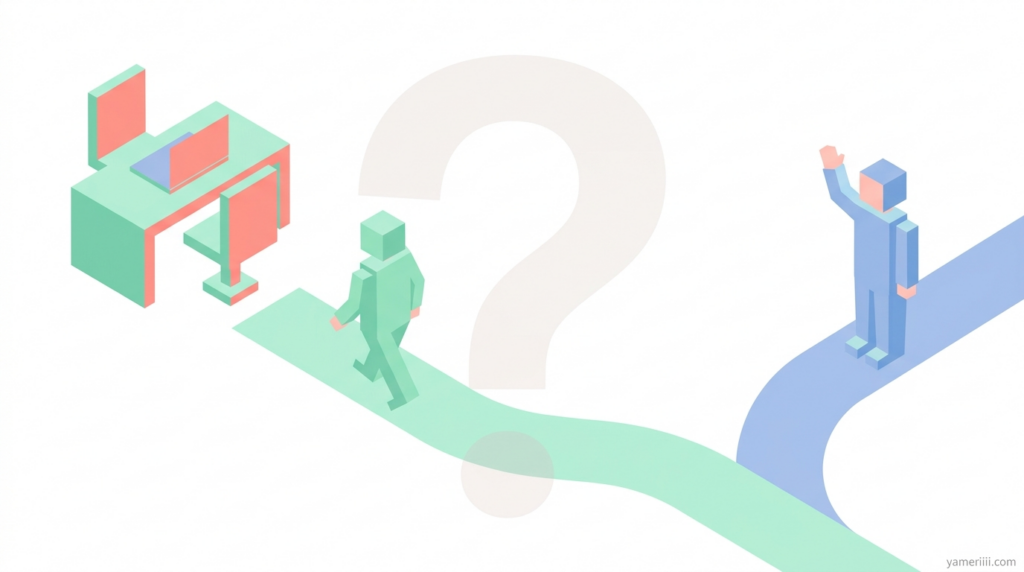 ?

yameriiii.com