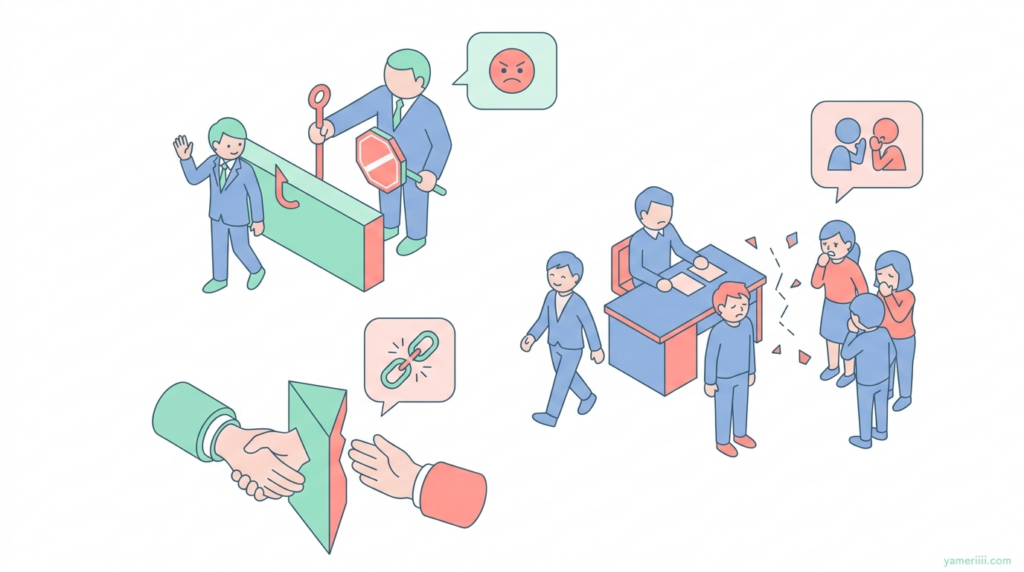 yameriiii.com