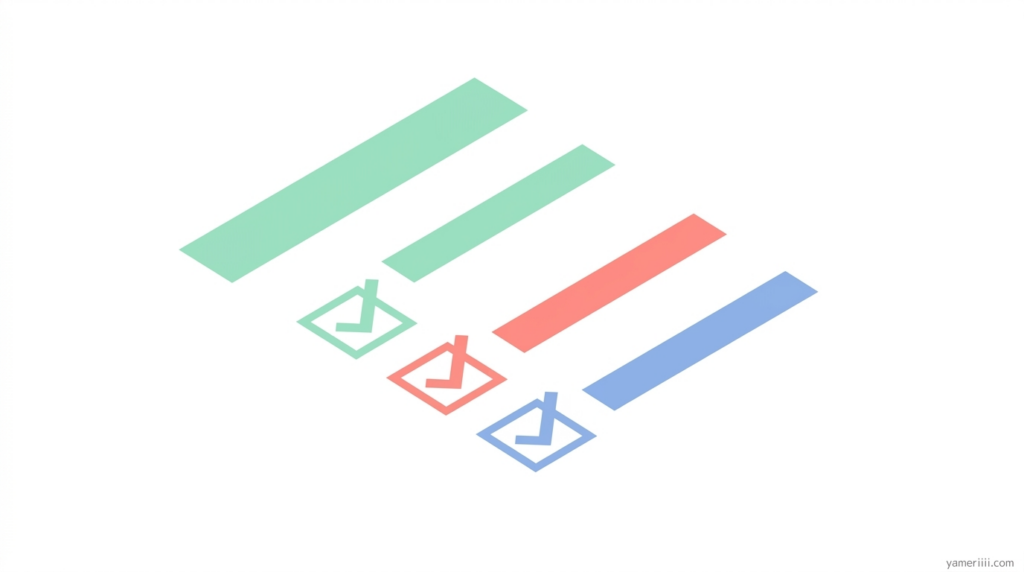 yameriiii.com