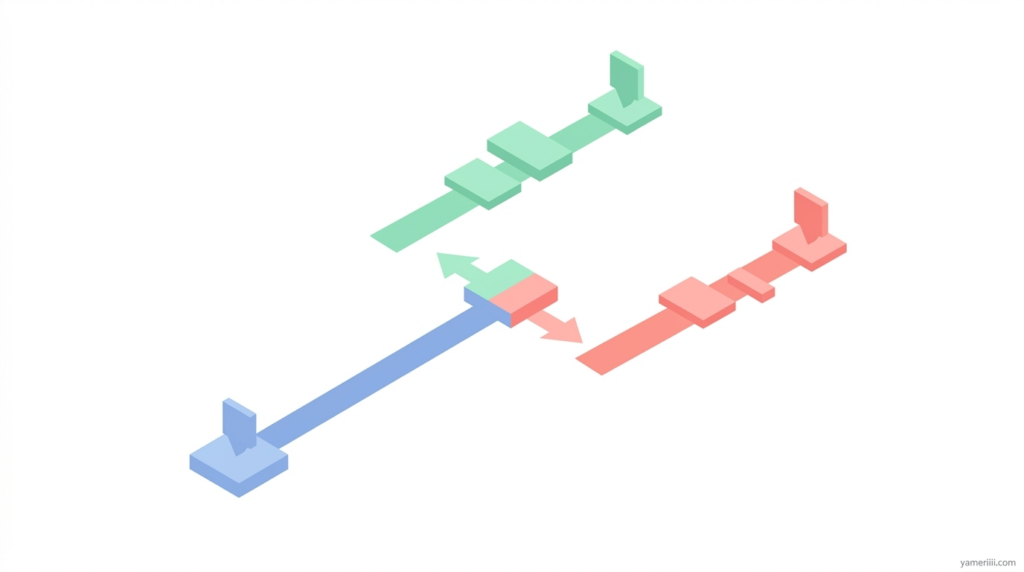 yameriiii.com