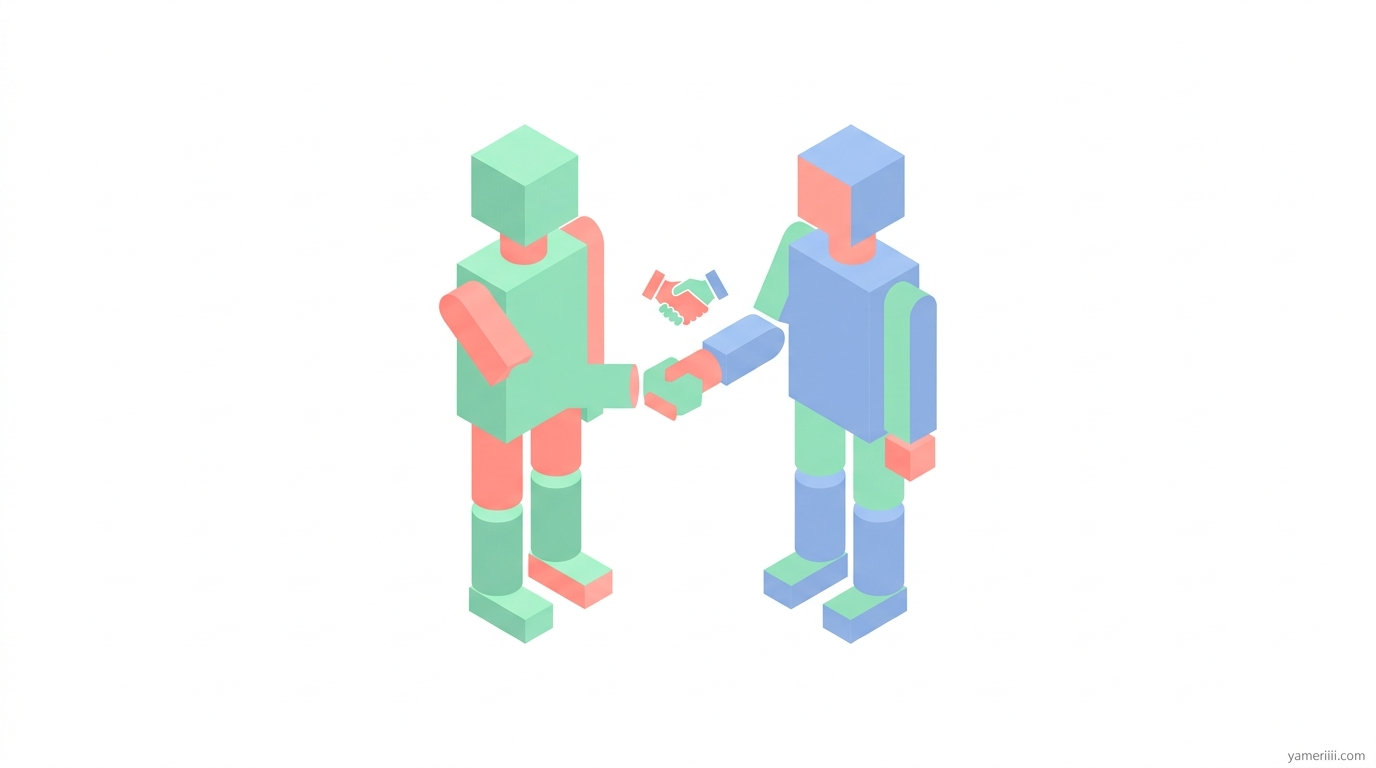 yameriiii.com