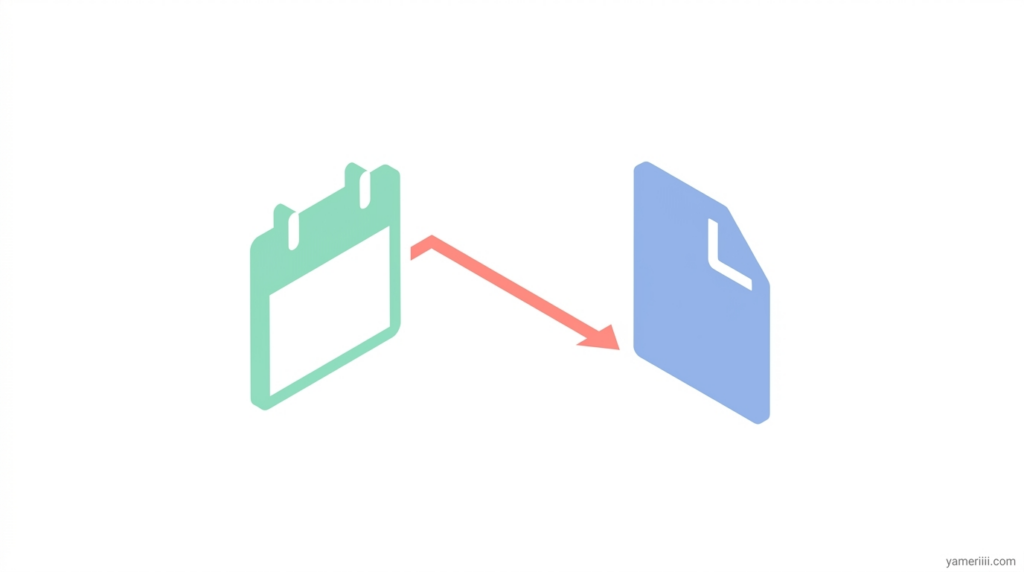 yameriiii.com