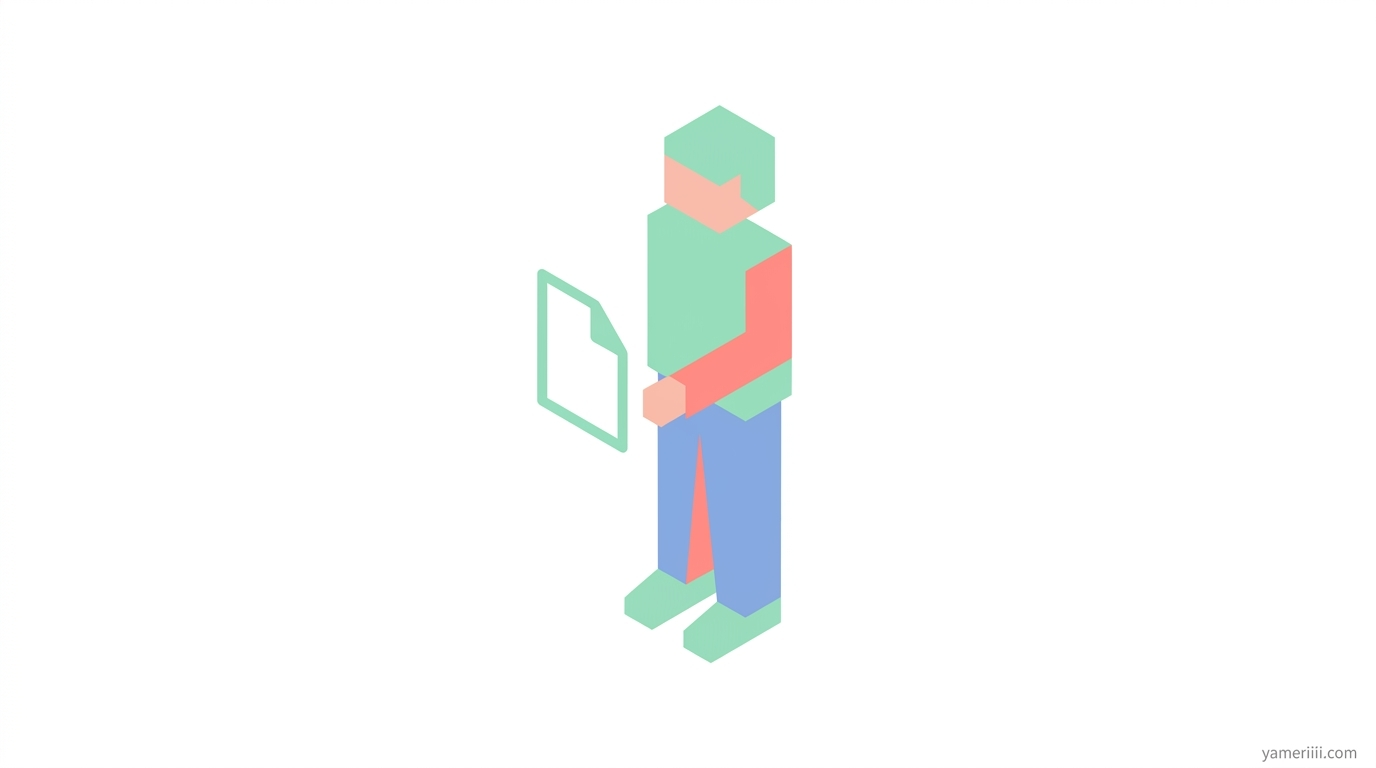 yameriiii.com