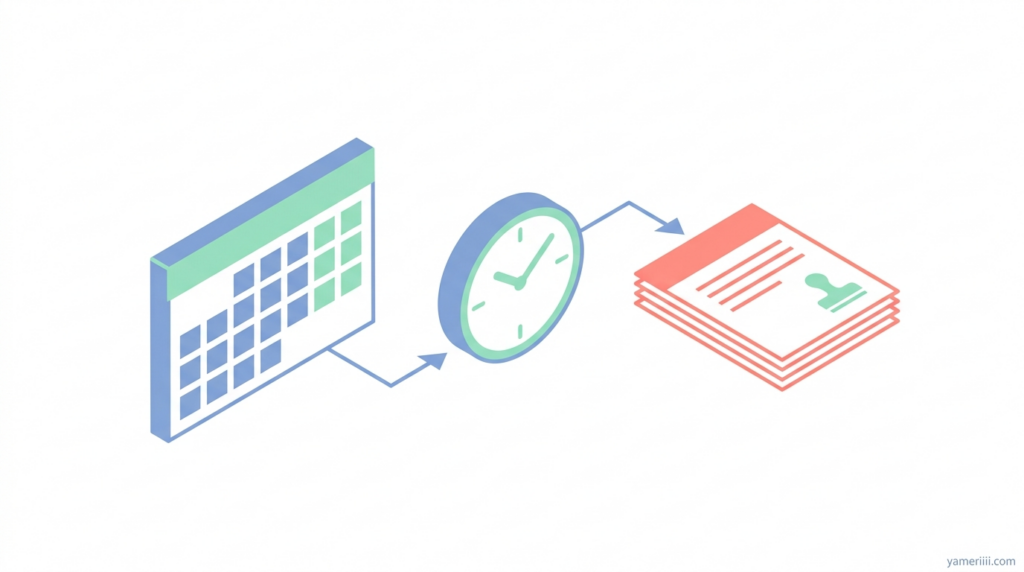 yameriiii.com