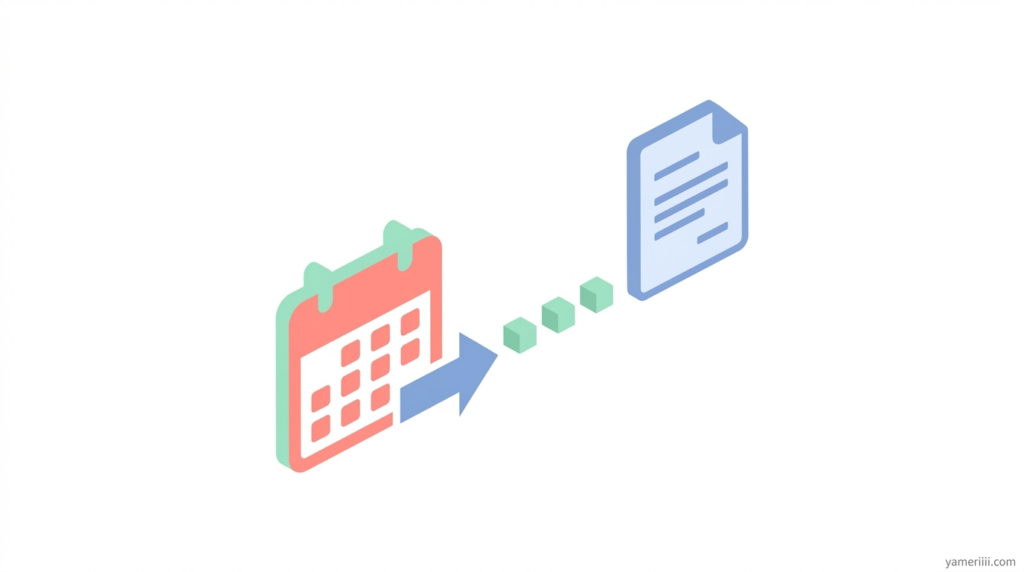 yameriiii.com