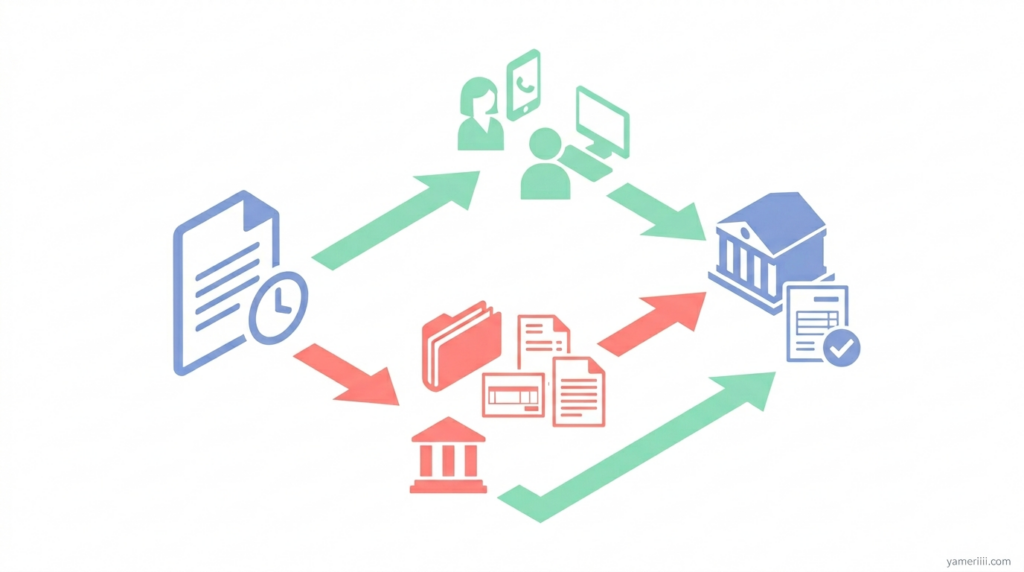 yameriiii.com