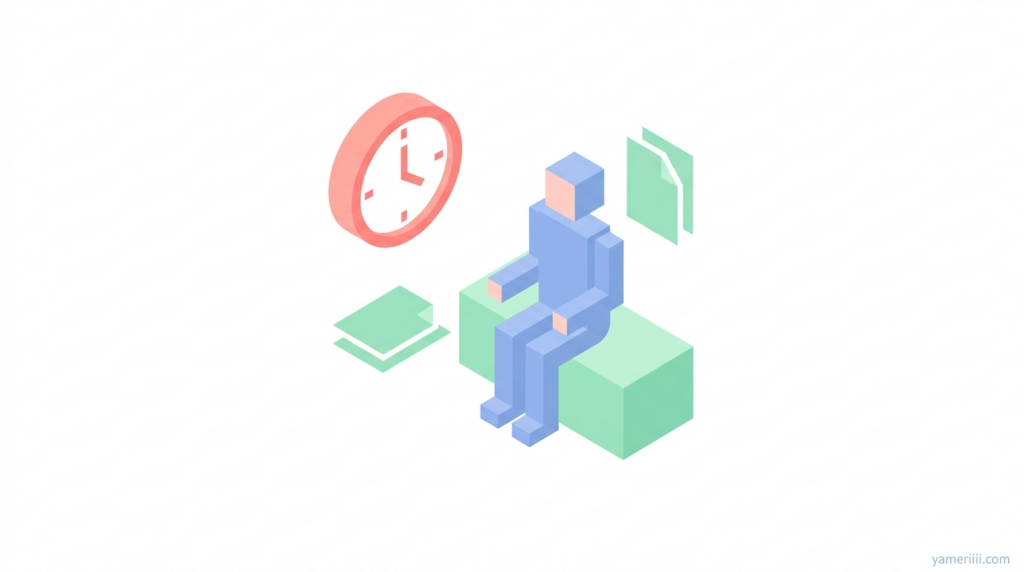 yameriiii.com