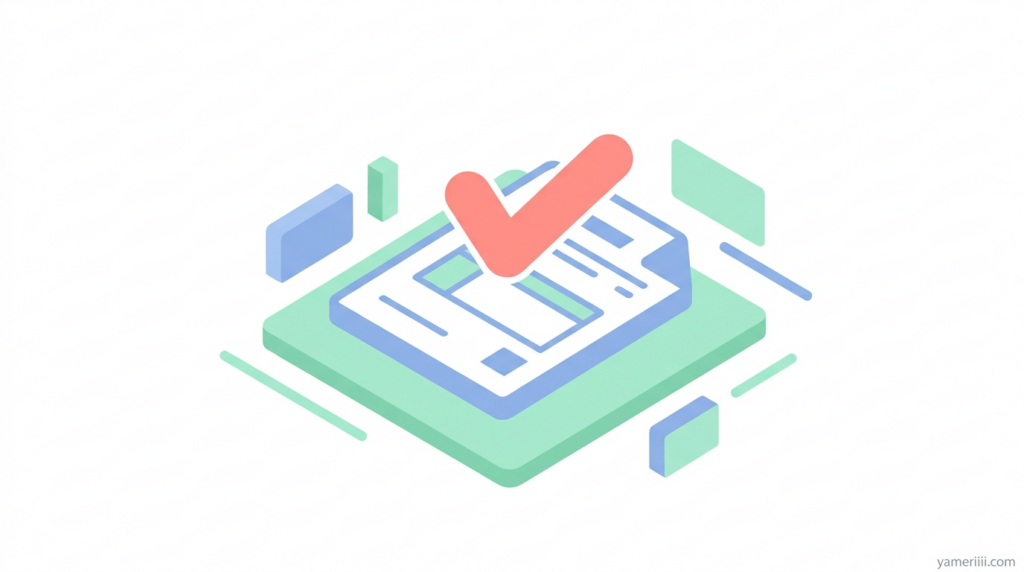 yameriiii.com