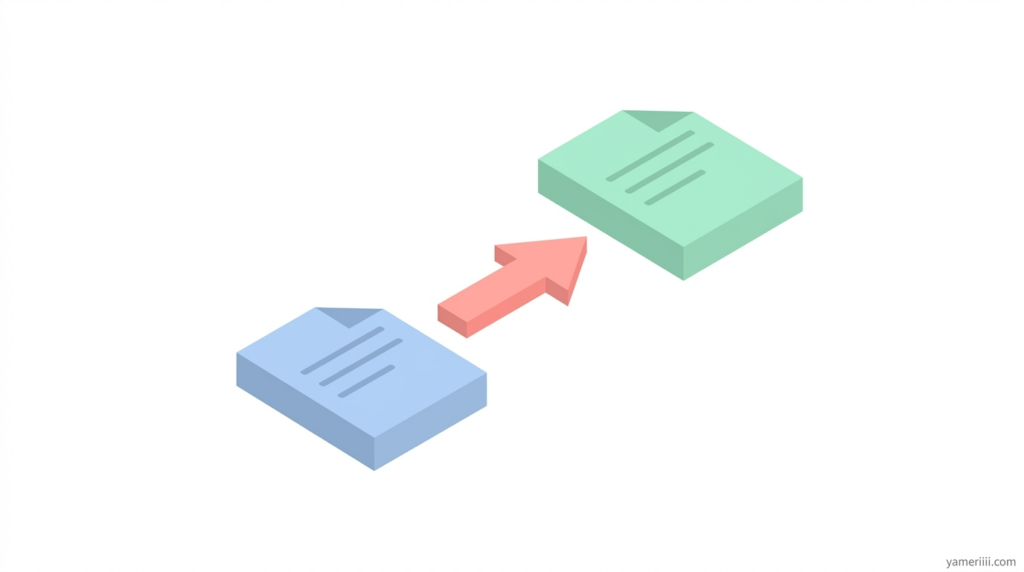 yameriiii.com