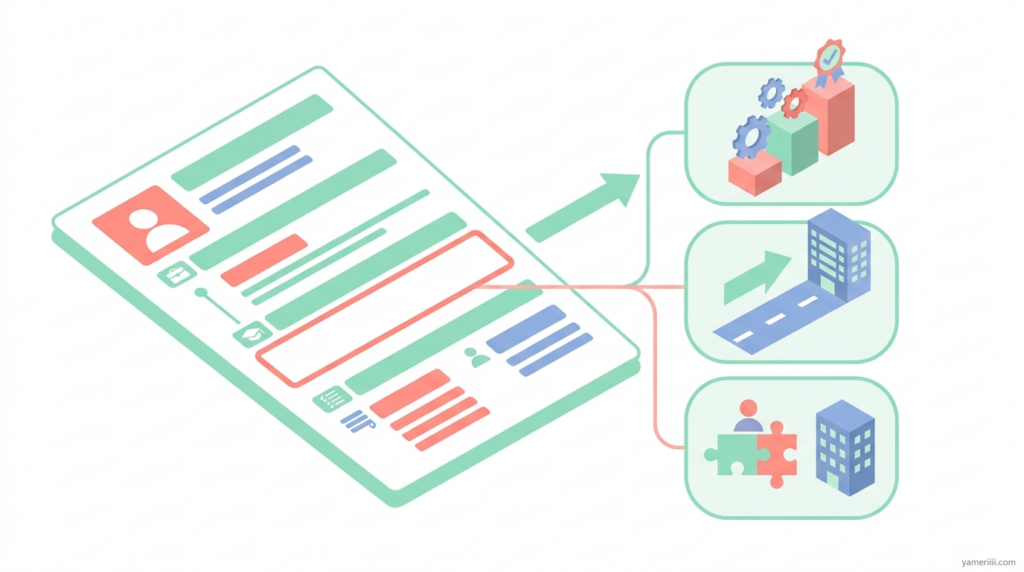 yameriiii.com