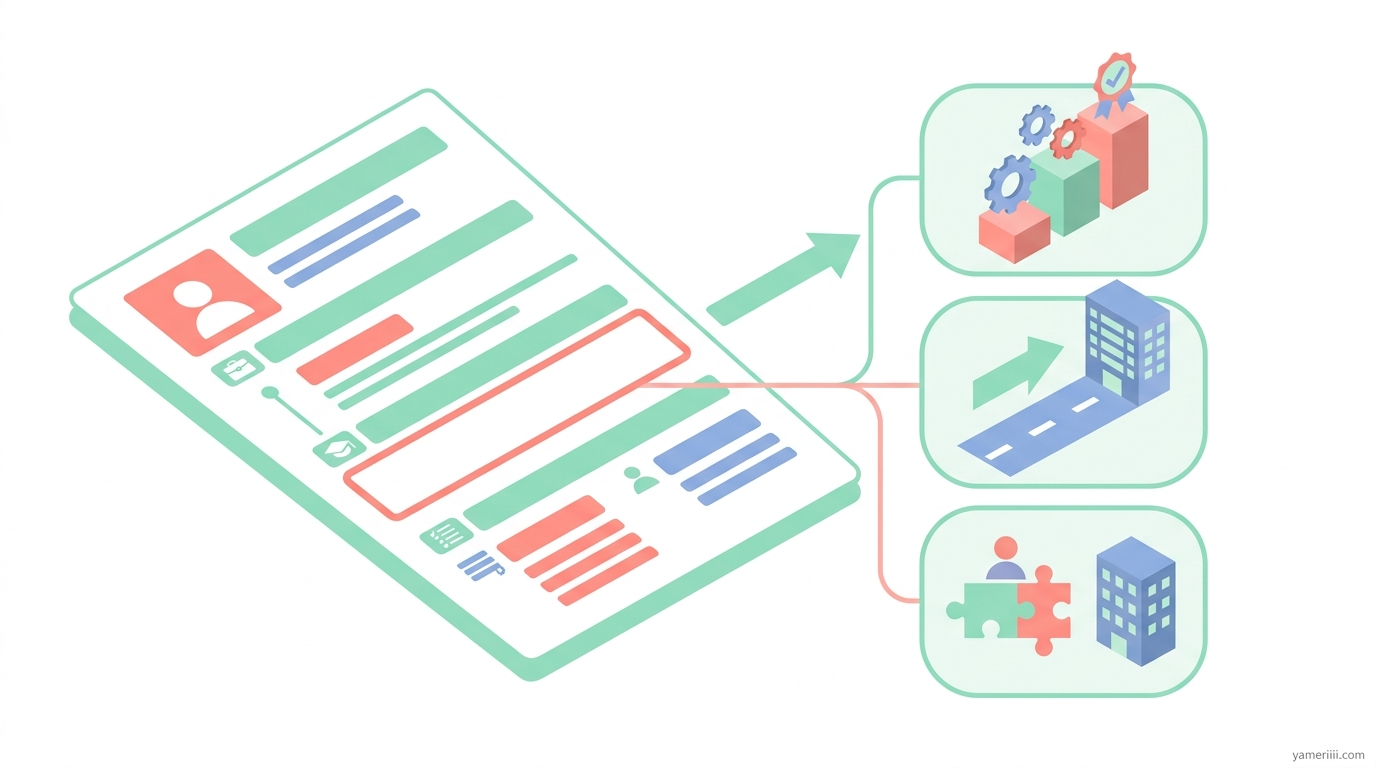 yameriiii.com