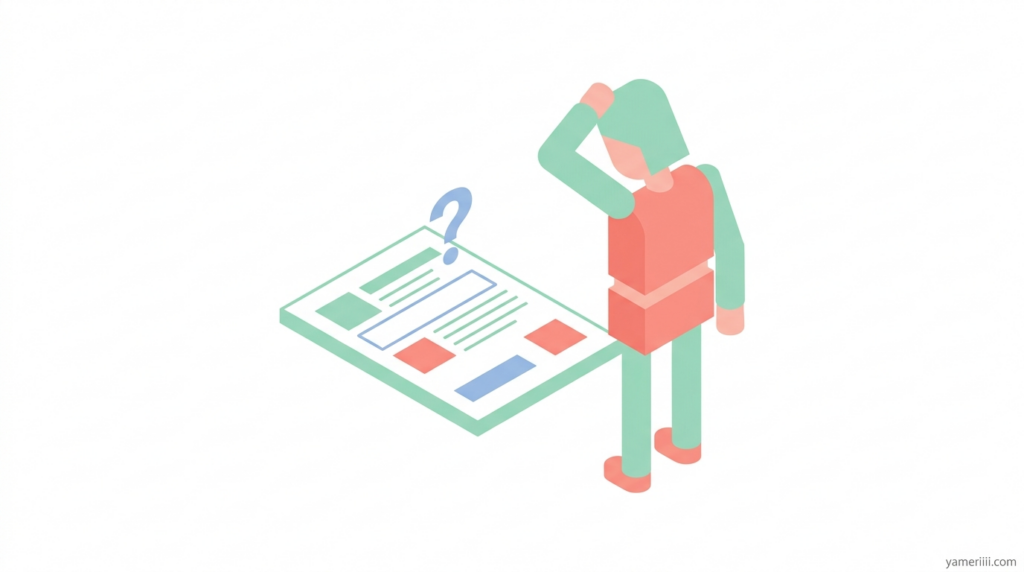 ?

yameriiii.com