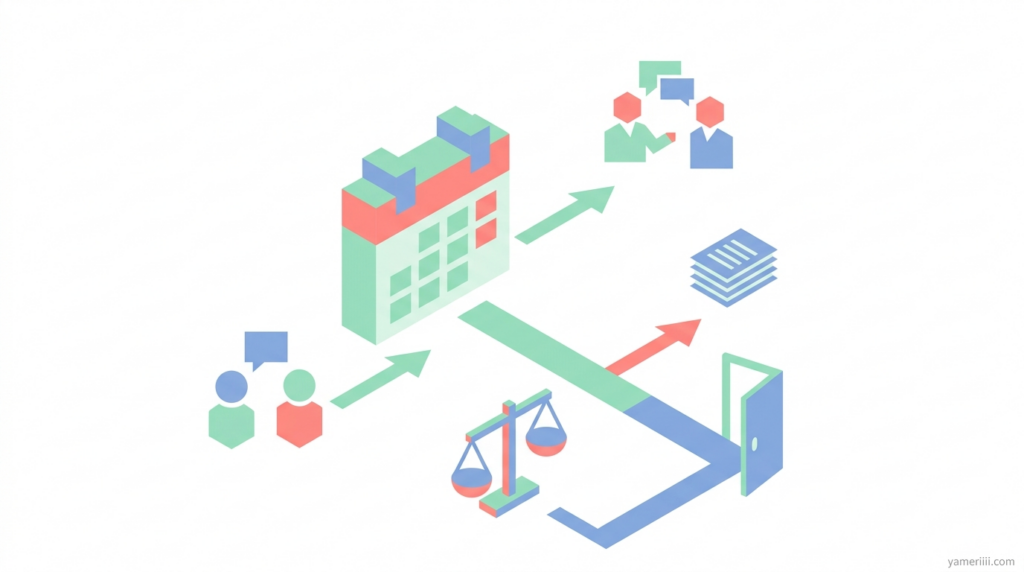 yameriiii.com