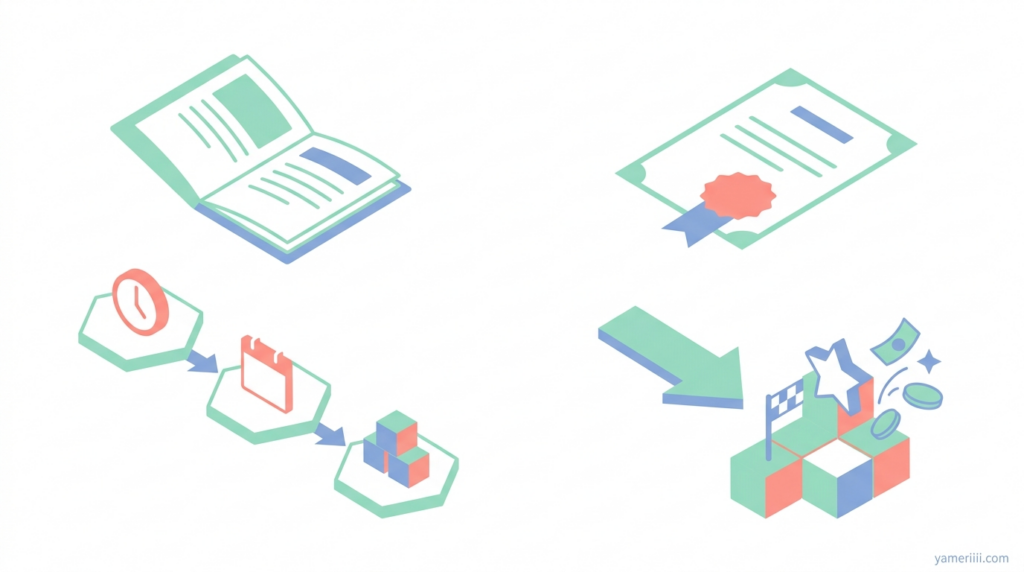 yameriiii.com