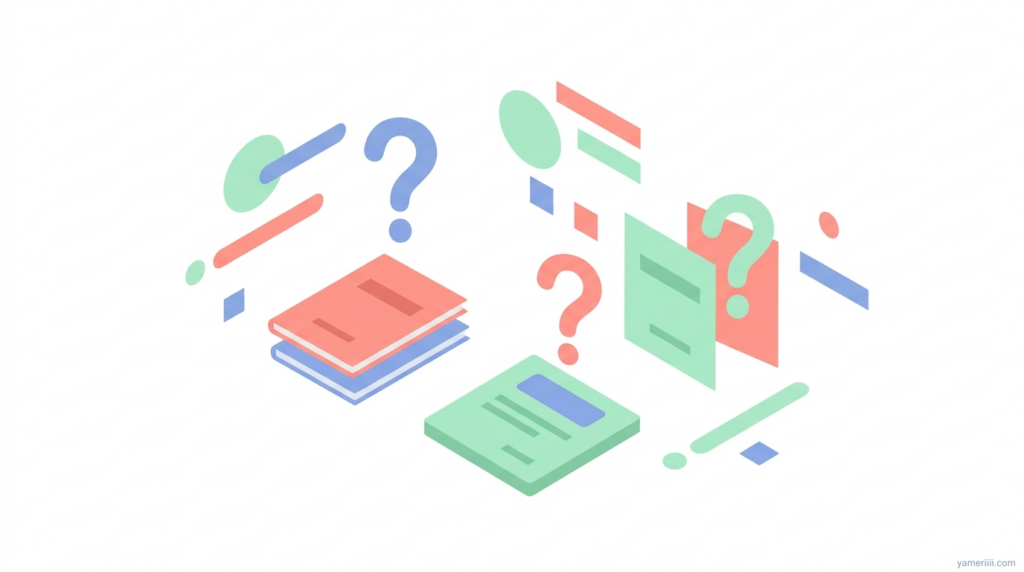 ?
?
?
yameriiii.com