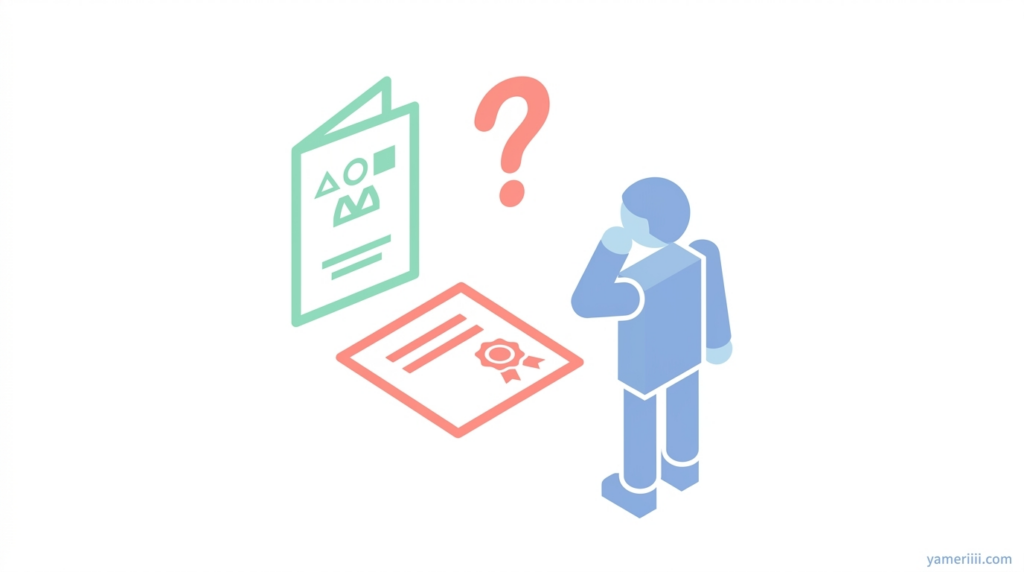 ?

yameriiii.com