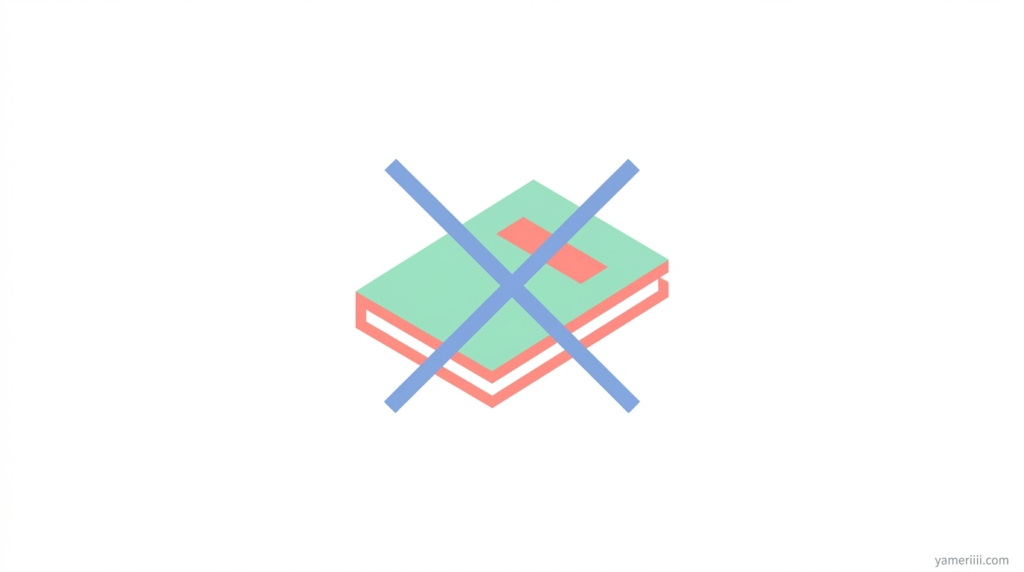 yameriiii.com