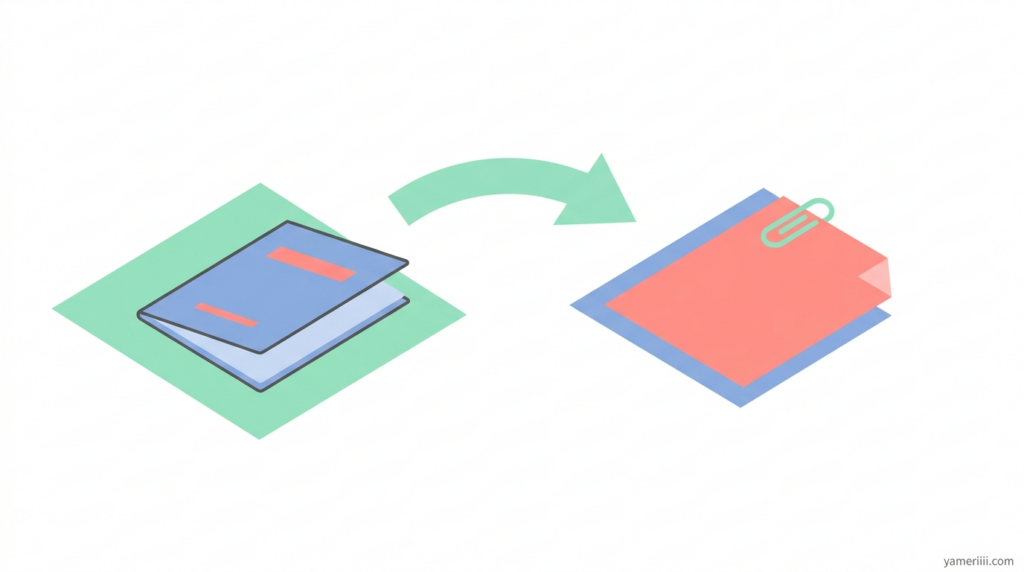 yameriiii.com