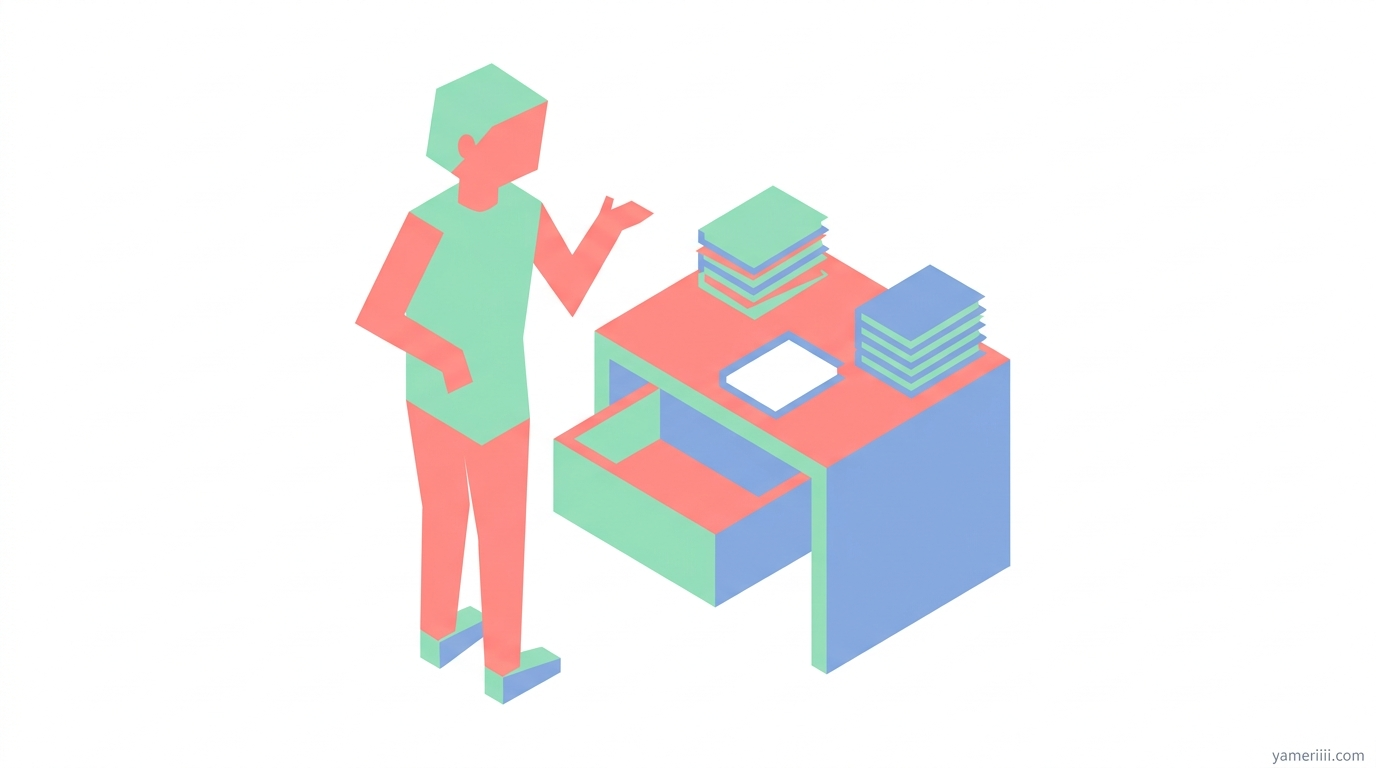 yameriiii.com