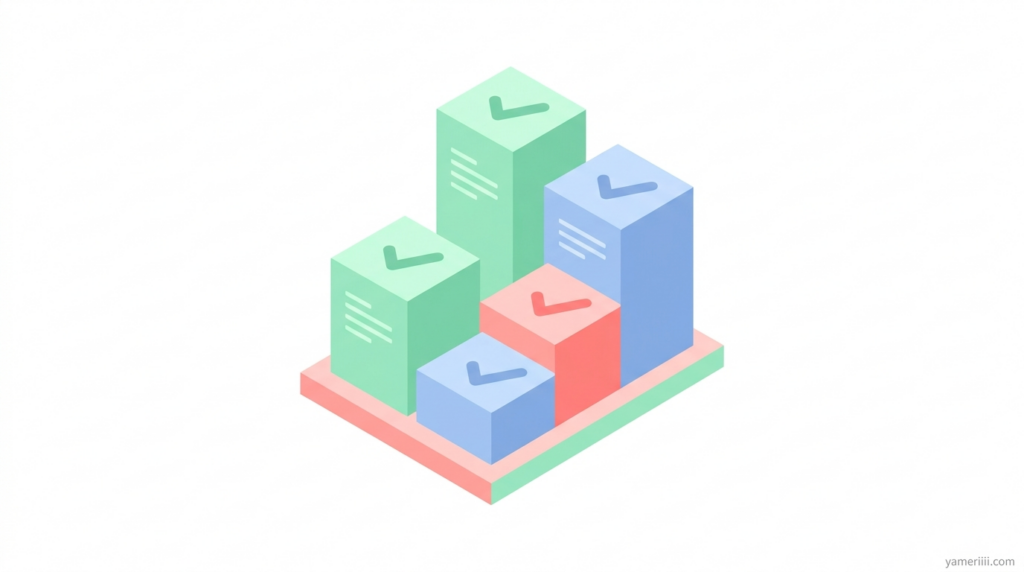 yameriiii.com