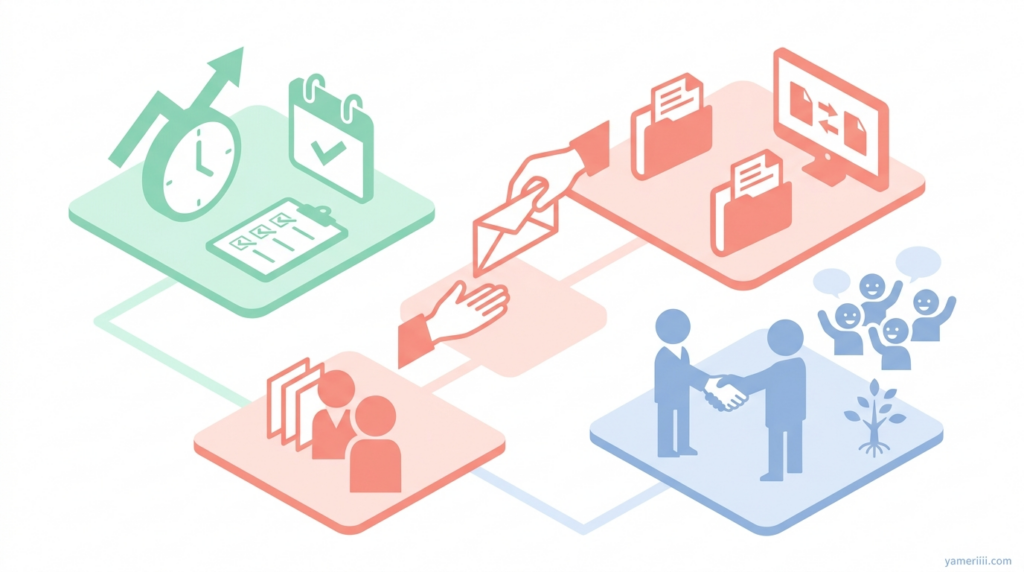 yameriiii.com