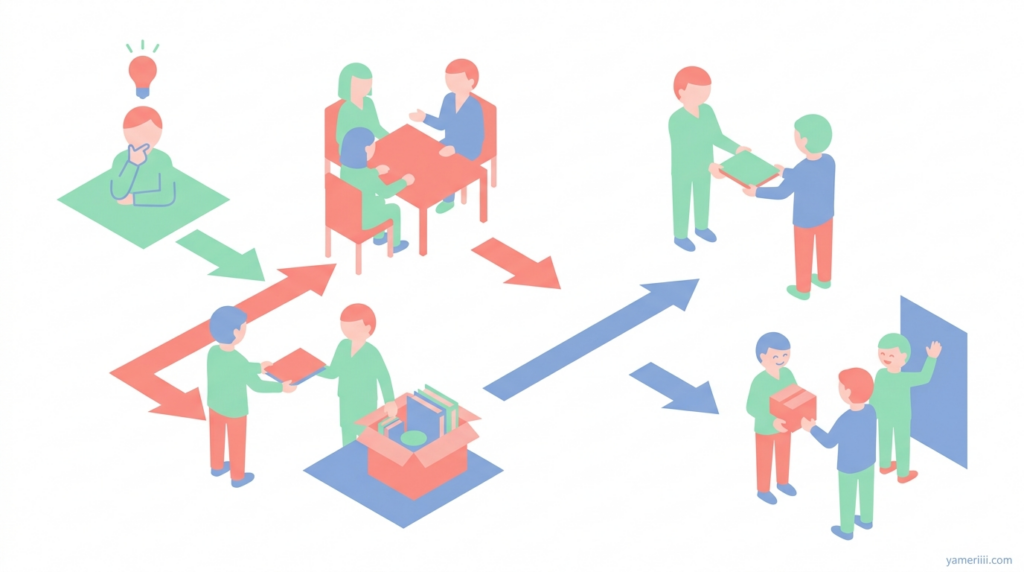 yameriiii.com