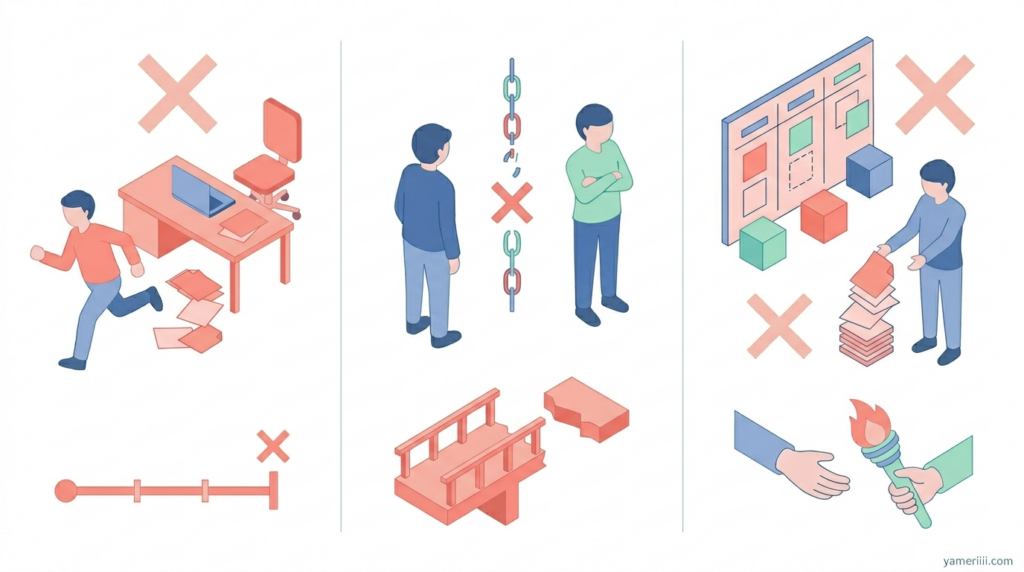 yameriiii.com