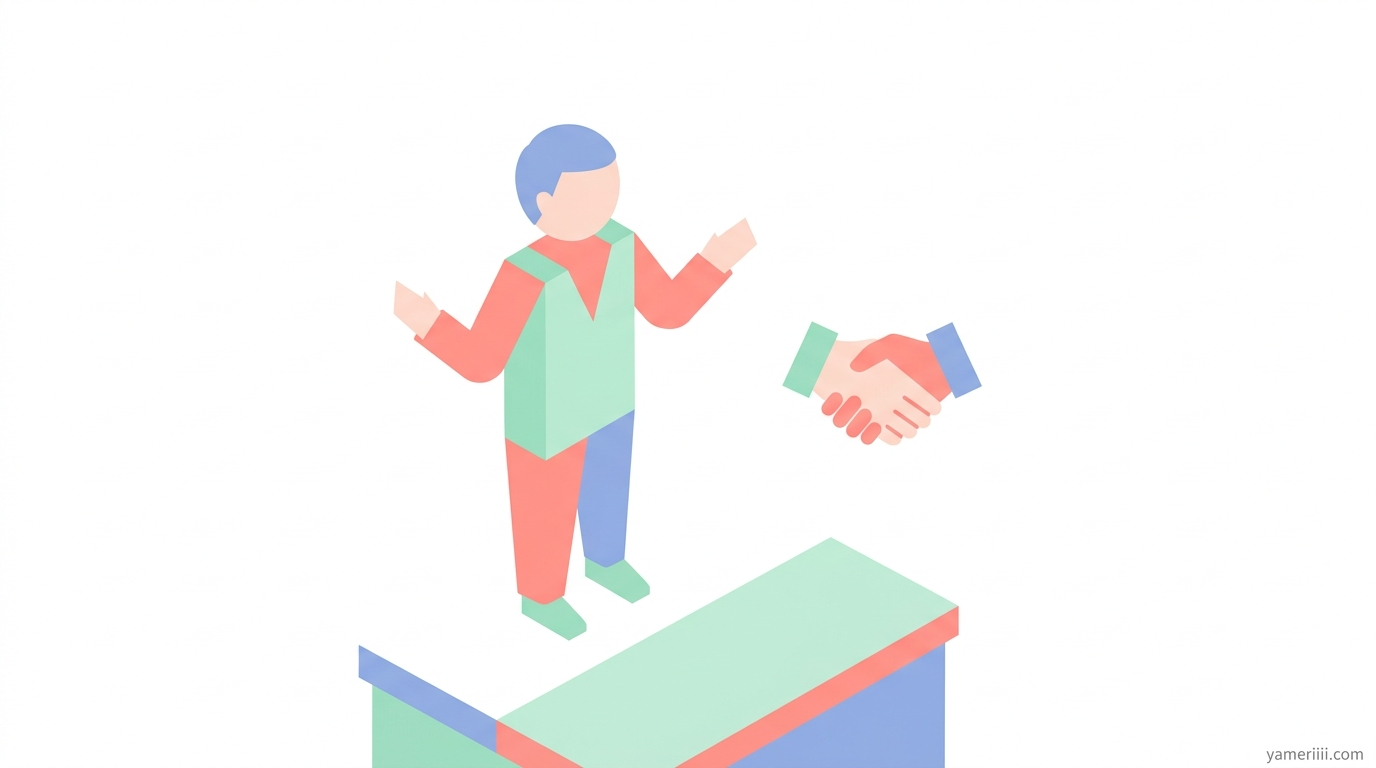 yameriiii.com